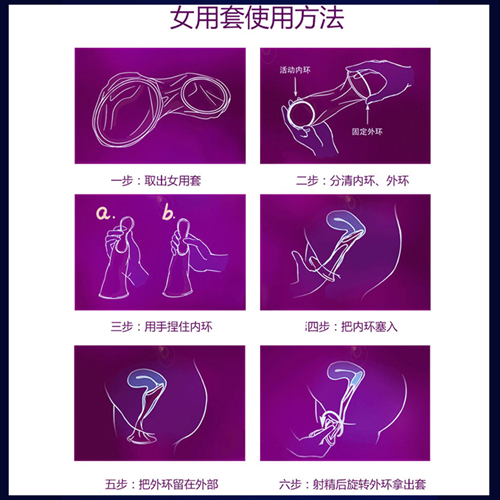 女用套使用方法

一步：取出女用套

活动内环

固定外环

二步：分清内环、外环

a.

b.

三步：用手捏住内环

四步：把内环塞入

五步：把外环留在外部

六步：射精后旋转外环拿出套